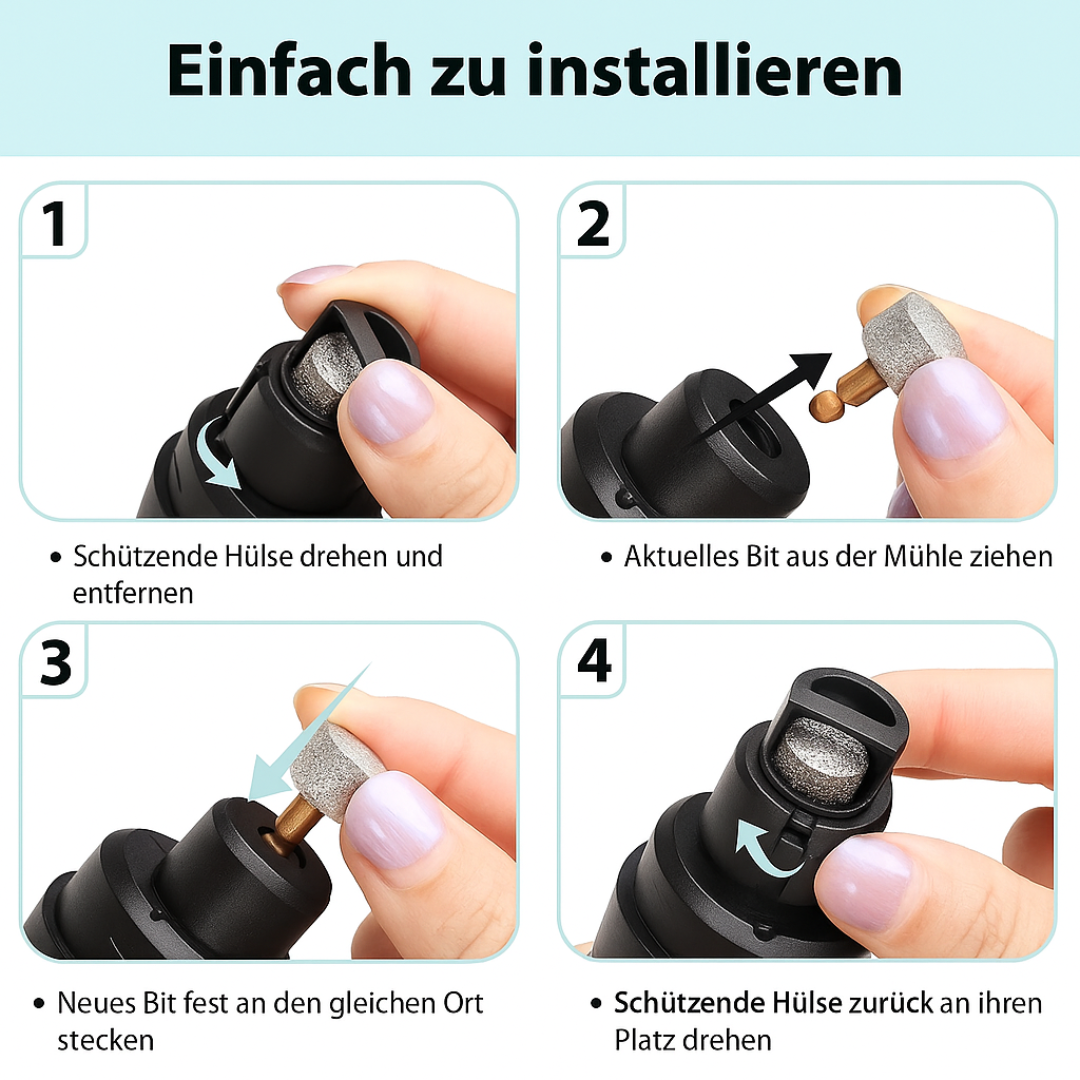 Einfach zu installieren

1

• Schützende Hülse drehen und entfernen

2

• Aktuelles Bit aus der Mühle ziehen

3

• Neues Bit fest an den gleichen Ort stecken

4

• Schützende Hülse zurück an ihren Platz drehen